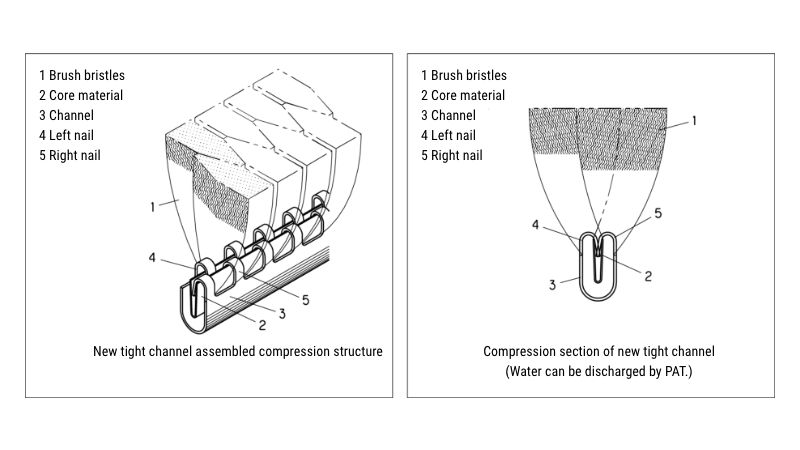 1 Brush bristles
2 Core material
3 Channel
4 Left nail
5 Right nail

1
4
5
2
3

New tight channel assembled compression structure

1 Brush bristles
2 Core material
3 Channel
4 Left nail
5 Right nail

1
4
5
2
3

Compression section of new tight channel
(Water can be discharged by PAT.)