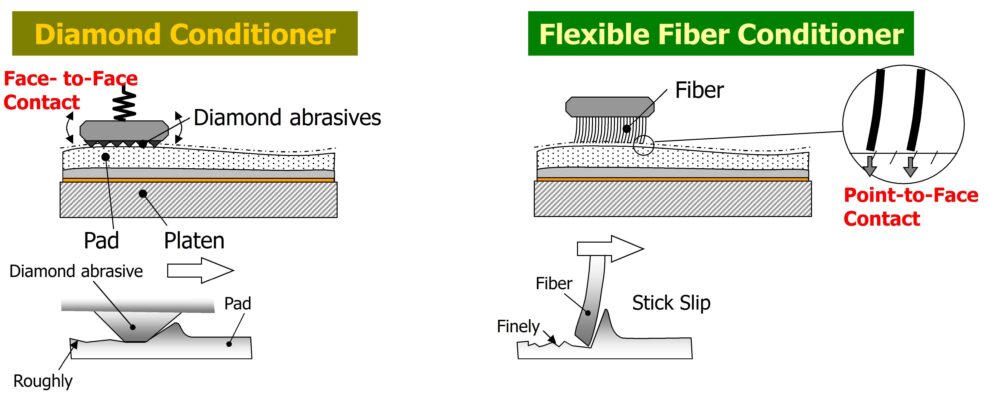 Diamond Conditioner

Face- to-Face Contact

Diamond abrasives

Pad

Platen

Diamond abrasive

Pad

Roughly

Flexible Fiber Conditioner

Fiber

Point-to-Face Contact

Fiber

Stick Slip

Finely